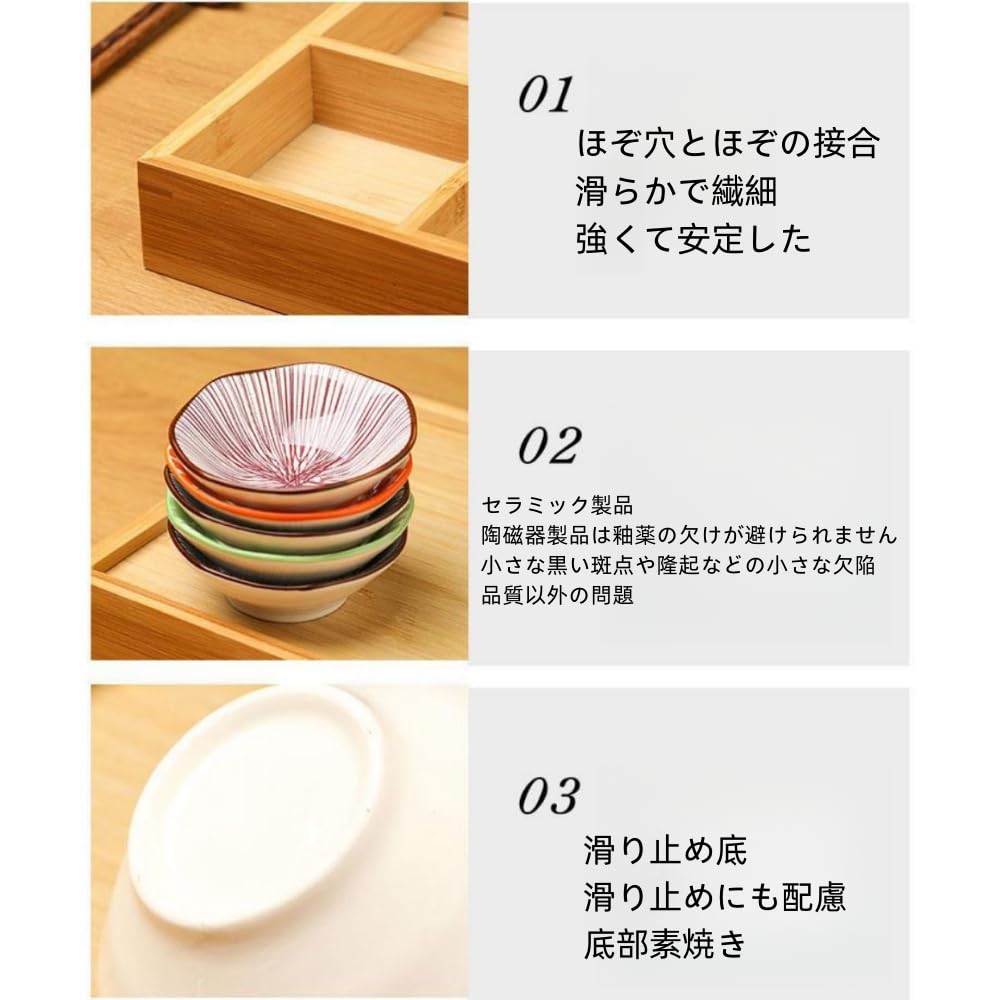 01

ほぞ穴とほぞの接合
滑らかで繊細
強くて安定した

02

セラミック製品
陶磁器製品は釉薬の欠けが避けられません
小さな黒い斑点や隆起などの小さな欠陥
品質以外の問題

03

滑り止め底
滑り止めにも配慮
底部素焼き